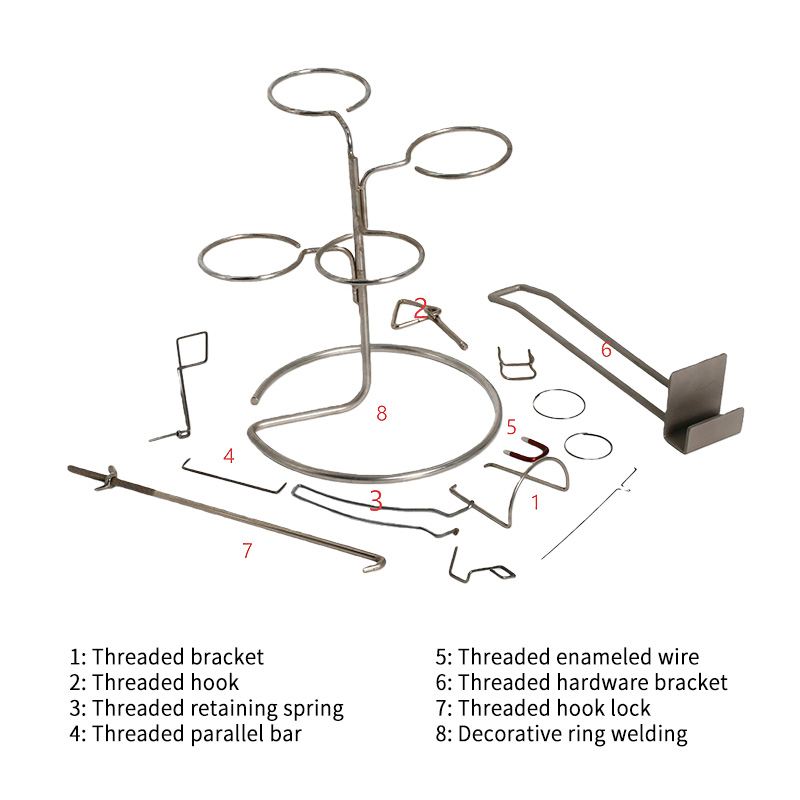 2
6
8
5
4
3
1
7

1: Threaded bracket
2: Threaded hook
3: Threaded retaining spring
4: Threaded parallel bar

5: Threaded enameled wire
6: Threaded hardware bracket
7: Threaded hook lock
8: Decorative ring welding